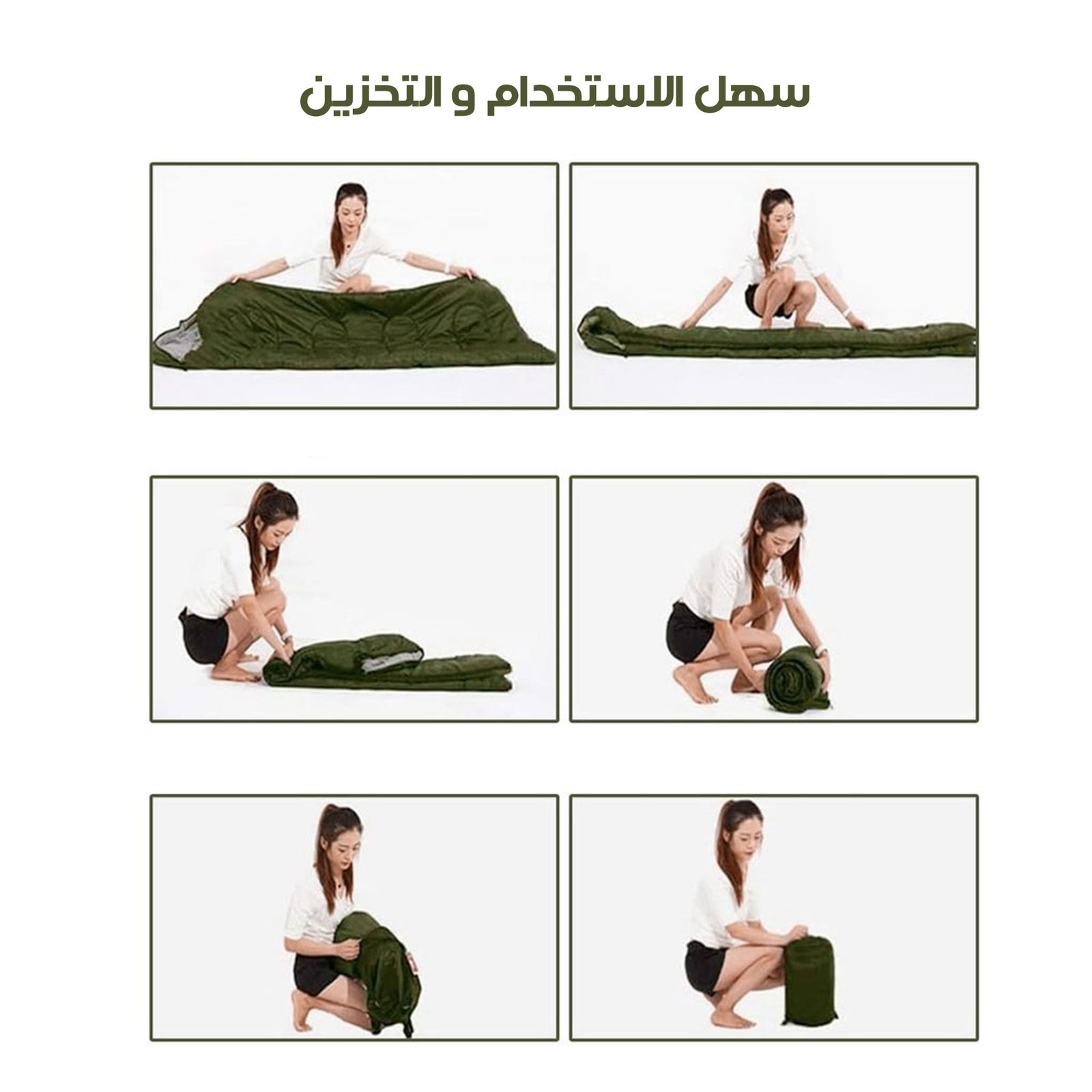 سهل الاستخدام و التخزين